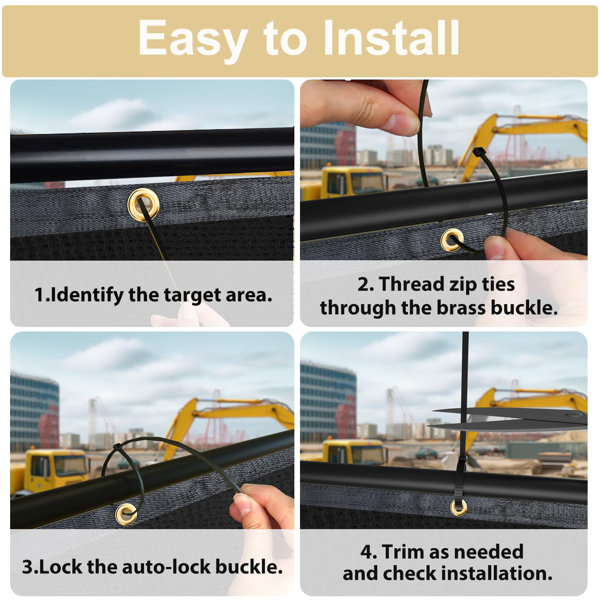 Easy to Install

1.Identify the target area.

2. Thread zip ties through the brass buckle.

3.Lock the auto-lock buckle.

4. Trim as needed and check installation.